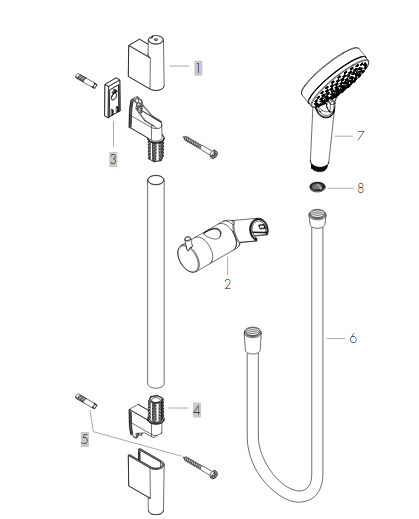 1
3
7
8
2
6
4
5